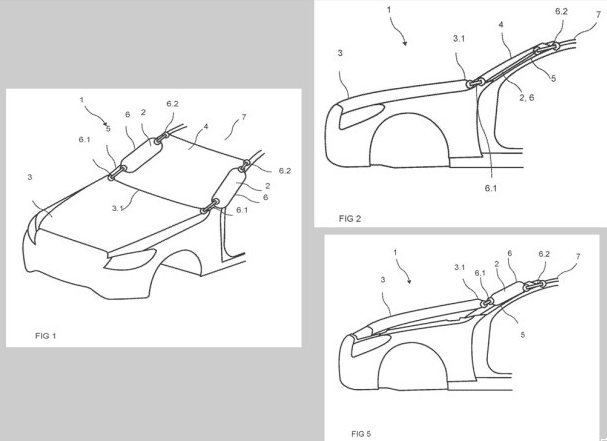 1
5
6
2
6.2
4
7
6.1
3
6.2
2
6
3.1
6.1
FIG 1

1
3
3.1
4
6.2
7
5
2, 6
6.1
FIG 2

1
3
3.1
6.1
2
6
6.2
7
5
FIG 5